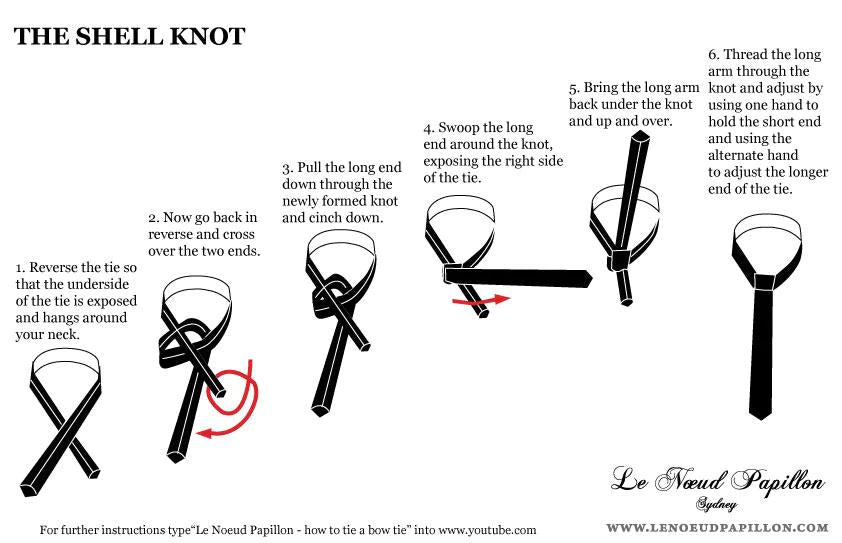 THE SHELL KNOT

1. Reverse the tie so that the underside of the tie is exposed and hangs around your neck.

2. Now go back in reverse and cross over the two ends.

3. Pull the long end down through the newly formed knot and cinch down.

4. Swoop the long end around the knot, exposing the right side of the tie.

5. Bring the long arm back under the knot and up and over.

6. Thread the long arm through the knot and adjust by using one hand to hold the short end and using the alternate hand to adjust the longer end of the tie.

Le Nœud Papillon
Sydney

For further instructions type"Le Noeud Papillon - how to tie a bow tie" into www.youtube.com

WWW.LENOEUDPAPILLON.COM